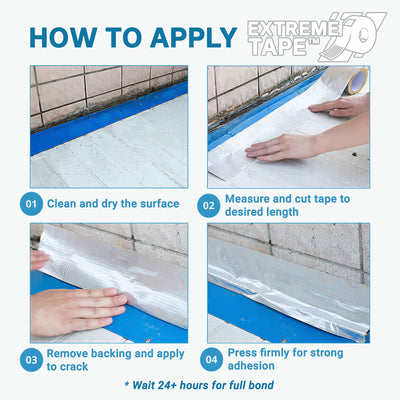 HOW TO APPLY

EXTREME TAPE™

01 Clean and dry the surface

02 Measure and cut tape to desired length

03 Remove backing and apply to crack

04 Press firmly for strong adhesion

* Wait 24+ hours for full bond