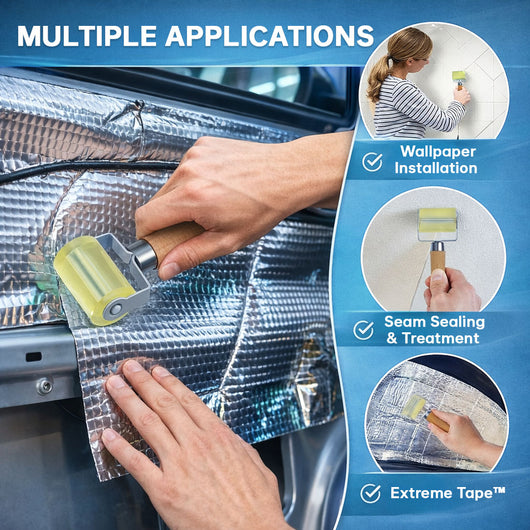 MULTIPLE APPLICATIONS

Wallpaper Installation

Seam Sealing & Treatment

Extreme Tape™